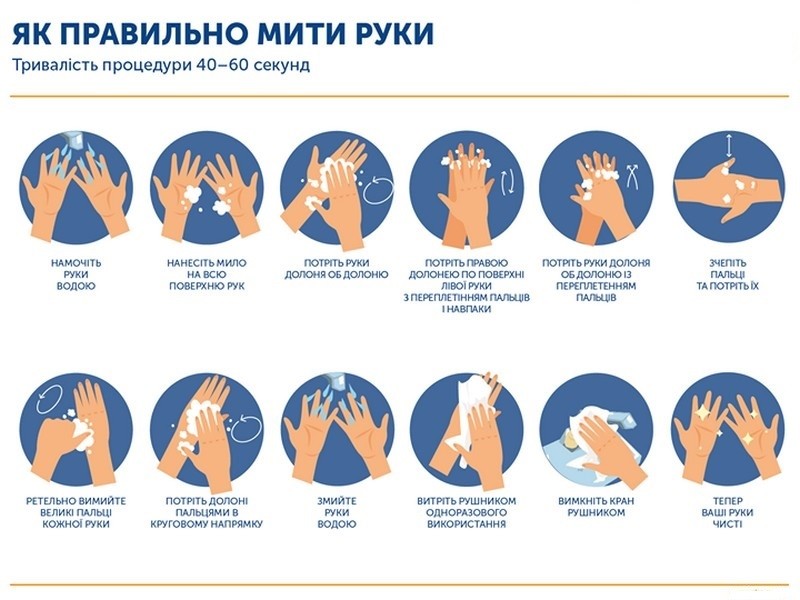 ЯК ПРАВИЛЬНО МИТИ РУКИ
Тривалість процедури 40–60 секунд

НАМОЧІТЬ РУКИ ВОДОЮ

НАНЕСІТЬ МИЛО НА ВСЮ ПОВЕРХНЮ РУК

ПОТРІТЬ РУКИ ДОЛОНЯ ОБ ДОЛОНЮ

ПОТРІТЬ ПРАВОЮ ДОЛОНЕЮ ПО ПОВЕРХНІ ЛІВОЇ РУКИ З ПЕРЕПЛЕТІННЯМ ПАЛЬЦІВ І НАВПАКИ

ПОТРІТЬ РУКИ ДОЛОНЯ ОБ ДОЛОНЮ ІЗ ПЕРЕПЛЕТЕННЯМ ПАЛЬЦІВ

ЗЧЕПІТЬ ПАЛЬЦІ ТА ПОТРІТЬ ЇХ

РЕТЕЛЬНО ВИМИЙТЕ ВЕЛИКІ ПАЛЬЦІ КОЖНОЇ РУКИ

ПОТРІТЬ ДОЛОНІ ПАЛЬЦЯМИ В КРУГОВОМУ НАПРЯМКУ

ЗМИЙТЕ РУКИ ВОДОЮ

ВИТРІТЬ РУШНИКОМ ОДНОРАЗОВОГО ВИКОРИСТАННЯ

ВИМКНІТЬ КРАН РУШНИКОМ

ТЕПЕР ВАШІ РУКИ ЧИСТІ