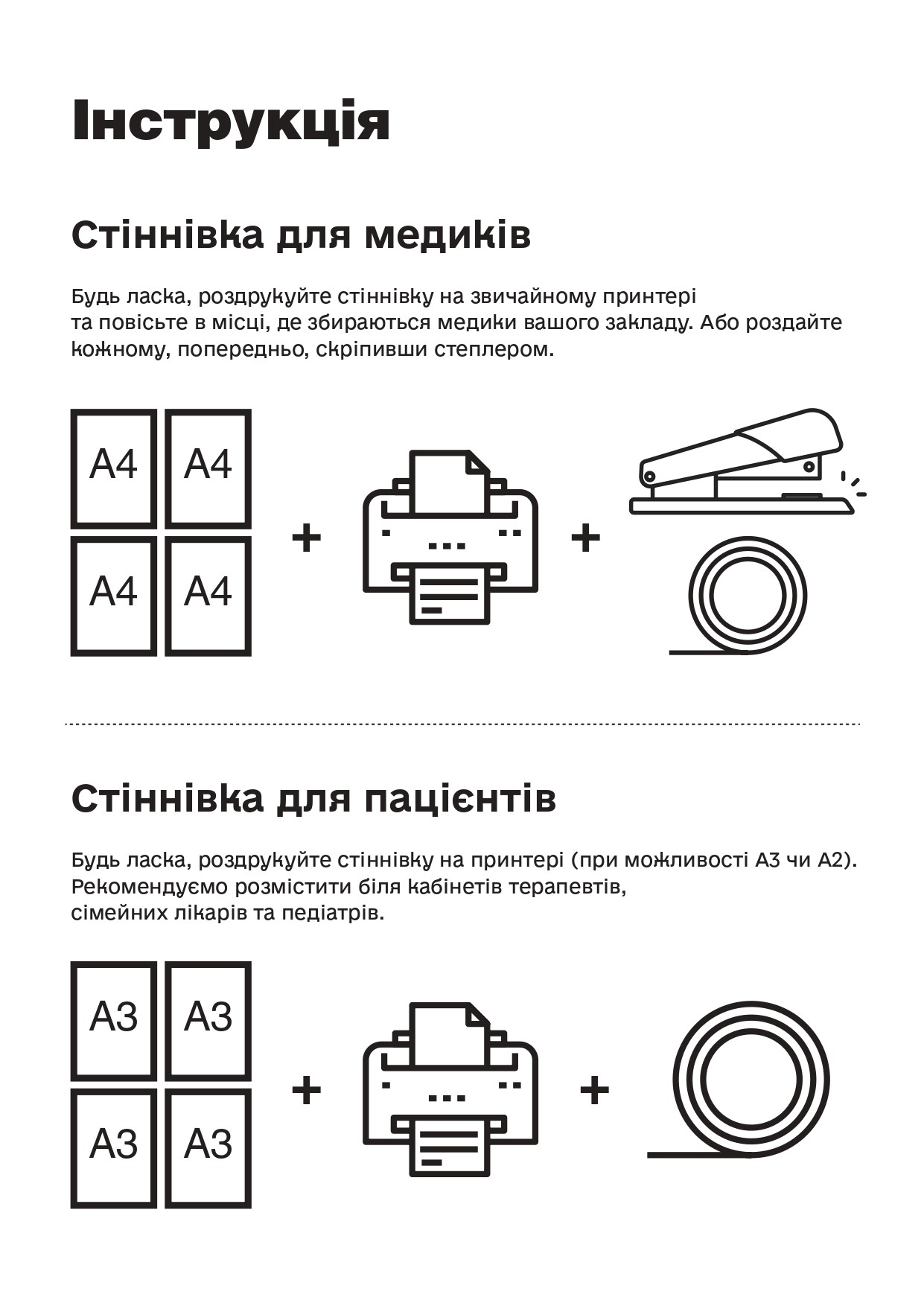 Інструкція

Стіннівка для медиків

Будь ласка, роздрукуйте стіннівку на звичайному принтері та повісьте в місці, де збираються медики вашого закладу. Або роздайте кожному, попередньо, скріпивши степлером.

A4 A4
A4 A4
+ +

Стіннівка для пацієнтів

Будь ласка, роздрукуйте стіннівку на принтері (при можливості А3 чи А2). Рекомендуємо розмістити біля кабінетів терапевтів, сімейних лікарів та педіатрів.

A3 A3
A3 A3
+ +